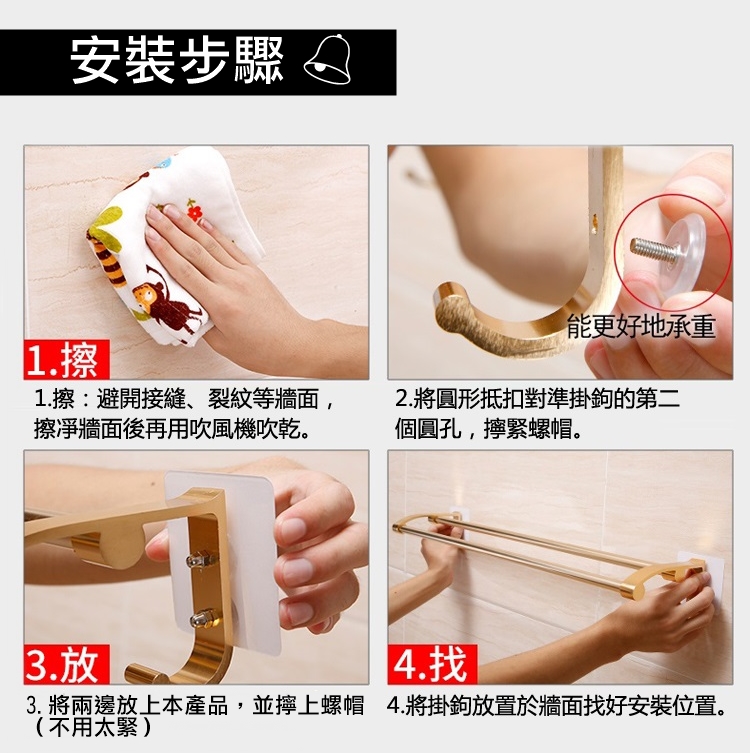 安裝步驟

1.擦

1.擦：避開接縫、裂紋等牆面，擦淨牆面後再用吹風機吹乾。

能更好地承重

2.將圓形抵扣對準掛鉤的第二個圓孔，擰緊螺帽。

3.放

3. 將兩邊放上本產品，並擰上螺帽（不用太緊）

4.找

4.將掛鉤放置於牆面找好安裝位置。