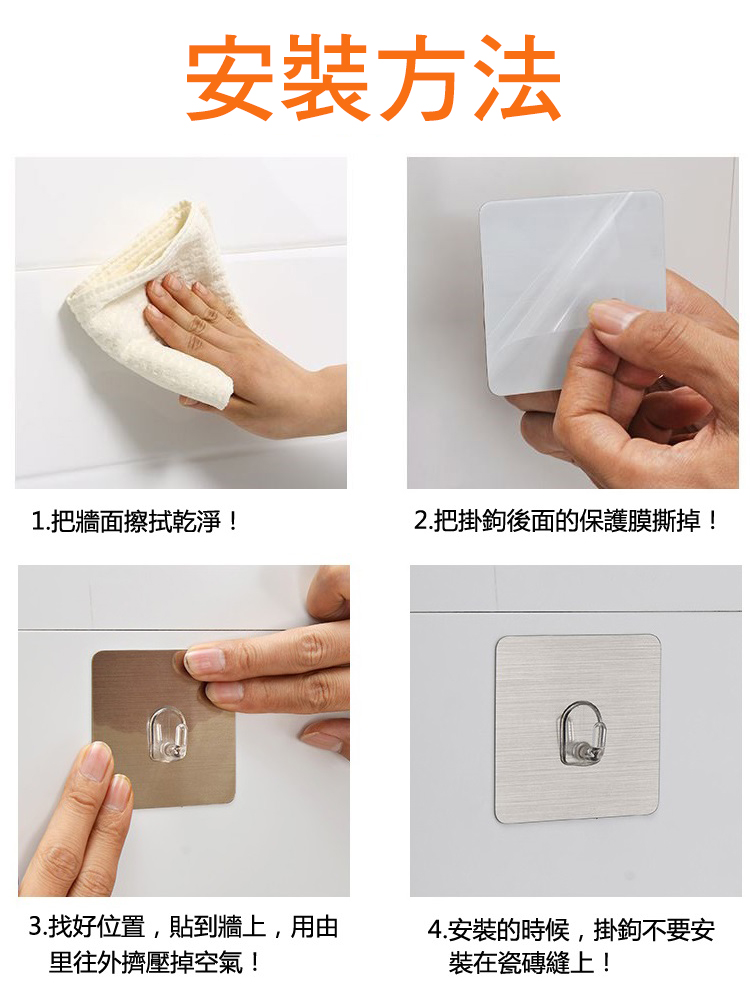 安裝方法

1.把牆面擦拭乾淨！

2.把掛鉤後面的保護膜撕掉！

3.找好位置，貼到牆上，用由里往外擠壓掉空氣！

4.安裝的時候，掛鉤不要安裝在瓷磚縫上！