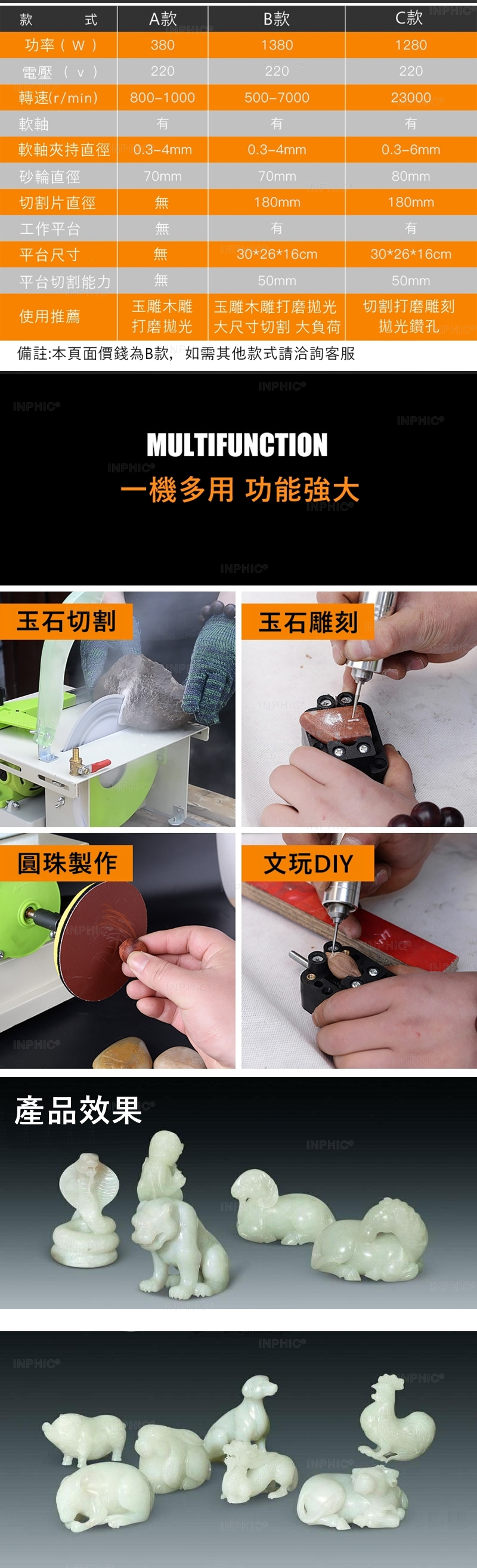 | 款　式 | A款 | B款 | C款 |
|---|---|---|---|
| 功率（W） | 380 | 1380 | 1280 |
| 電壓（v） | 220 | 220 | 220 |
| 轉速(r/min) | 800-1000 | 500-7000 | 23000 |
| 軟軸 | 有 | 有 | 有 |
| 軟軸夾持直徑 | 0.3-4mm | 0.3-4mm | 0.3-6mm |
| 砂輪直徑 | 70mm | 70mm | 80mm |
| 切割片直徑 | 無 | 180mm | 180mm |
| 工作平台 | 無 | 有 | 有 |
| 平台尺寸 | 無 | 30*26*16cm | 30*26*16cm |
| 平台切割能力 | 無 | 50mm | 50mm |
| 使用推薦 | 玉雕木雕 打磨拋光 | 玉雕木雕打磨拋光 大尺寸切割 大負荷 | 切割打磨雕刻 拋光鑽孔 |

備註:本頁面價錢為B款，如需其他款式請洽詢客服

INPHIC

MULTIFUNCTION
一機多用 功能強大

玉石切割

玉石雕刻

圓珠製作

文玩DIY

產品效果

INPHIC